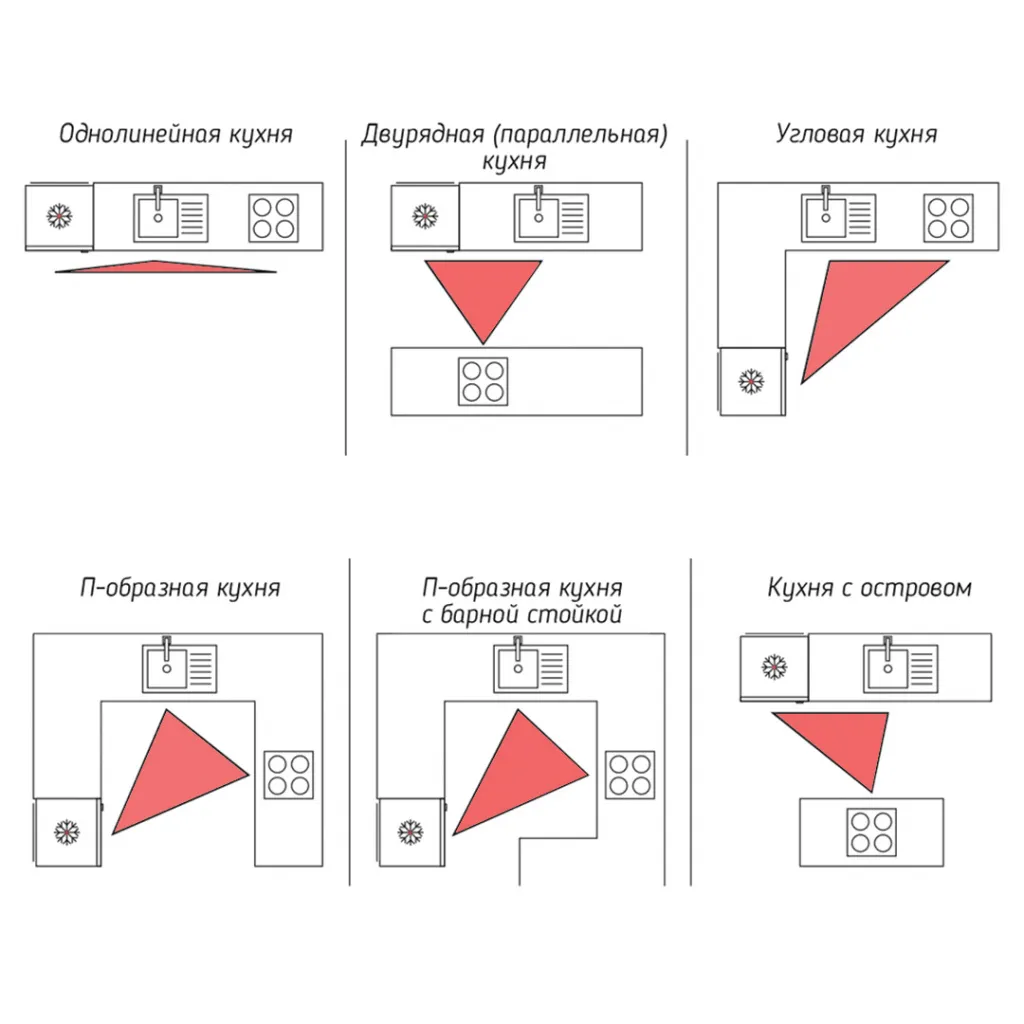 Однолинейная кухня

Двурядная (параллельная) кухня

Угловая кухня

П-образная кухня

П-образная кухня с барной стойкой

Кухня с островом